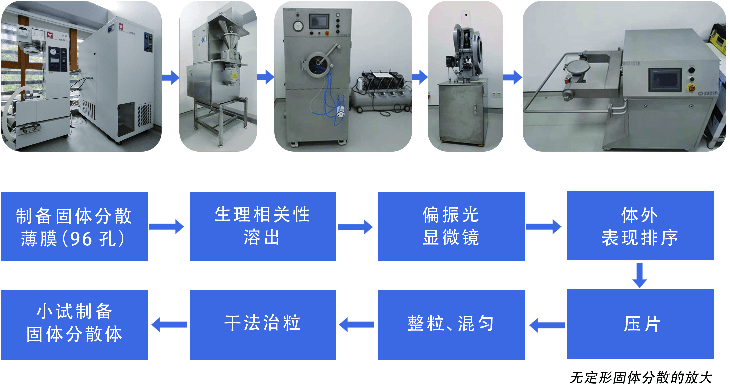 制备固体分散薄膜（96 孔）

生理相关性溶出

偏振光显微镜

体外表现排序

压片

整粒、混匀

干法治粒

小试制备固体分散体

无定形固体分散的放大